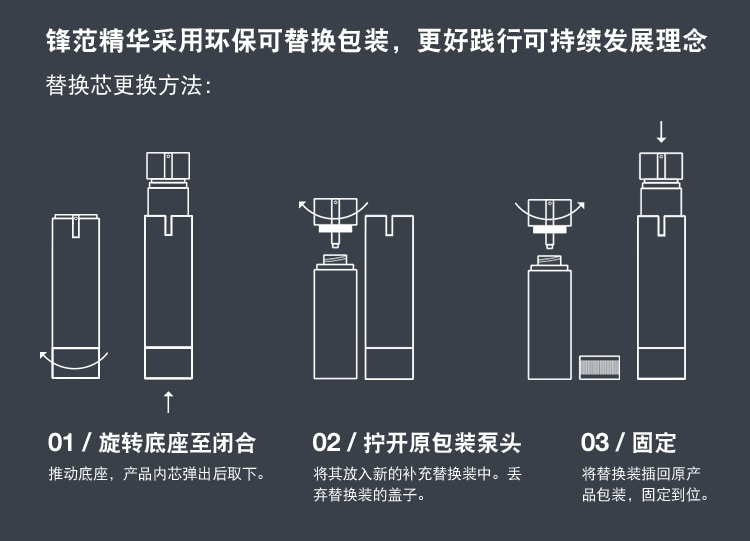 锋范精华采用环保可替换包装，更好践行可持续发展理念
替换芯更换方法：

01 / 旋转底座至闭合
推动底座，产品内芯弹出后取下。

02 / 拧开原包装泵头
将其放入新的补充替换装中。丢弃替换装的盖子。

03 / 固定
将替换装插回原产品包装，固定到位。