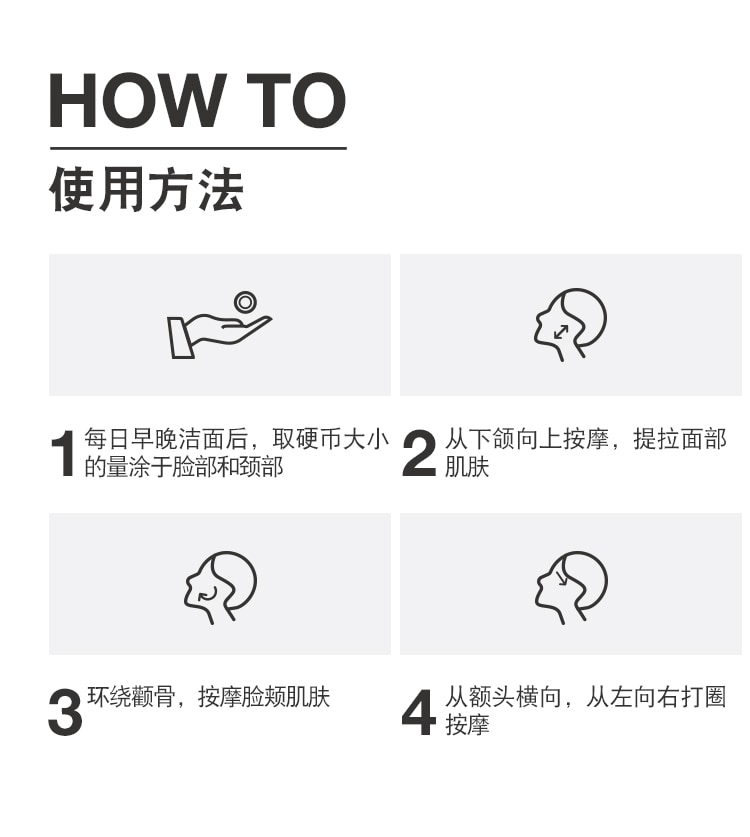 HOW TO

使用方法

1 每日早晚洁面后，取硬币大小的量涂于脸部和颈部

2 从下颌向上按摩，提拉面部肌肤

3 环绕颧骨，按摩脸颊肌肤

4 从额头横向，从左向右打圈按摩