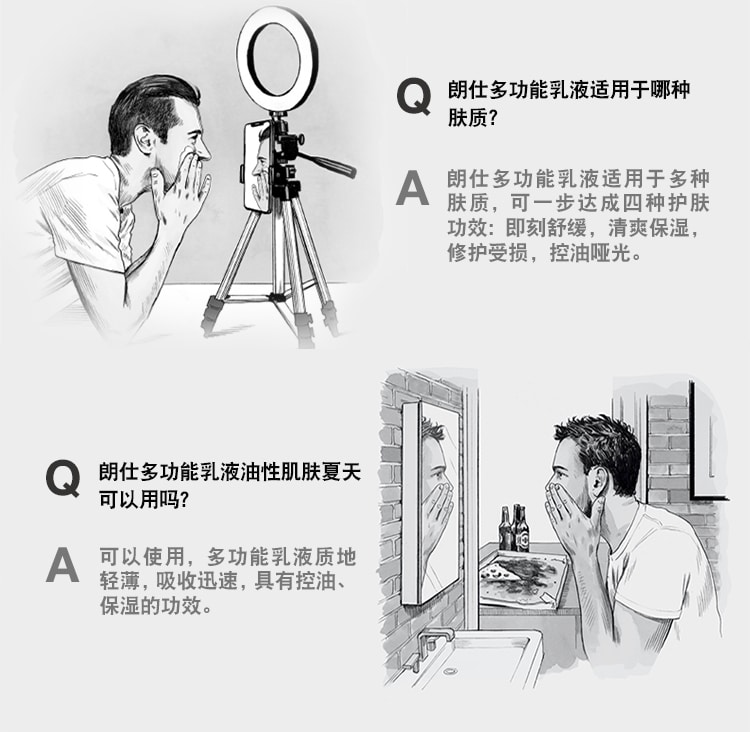 Q 朗仕多功能乳液适用于哪种肤质?

A 朗仕多功能乳液适用于多种肤质，可一步达成四种护肤功效：即刻舒缓，清爽保湿，修护受损，控油哑光。

Q 朗仕多功能乳液油性肌肤夏天可以用吗?

A 可以使用，多功能乳液质地轻薄，吸收迅速，具有控油、保湿的功效。