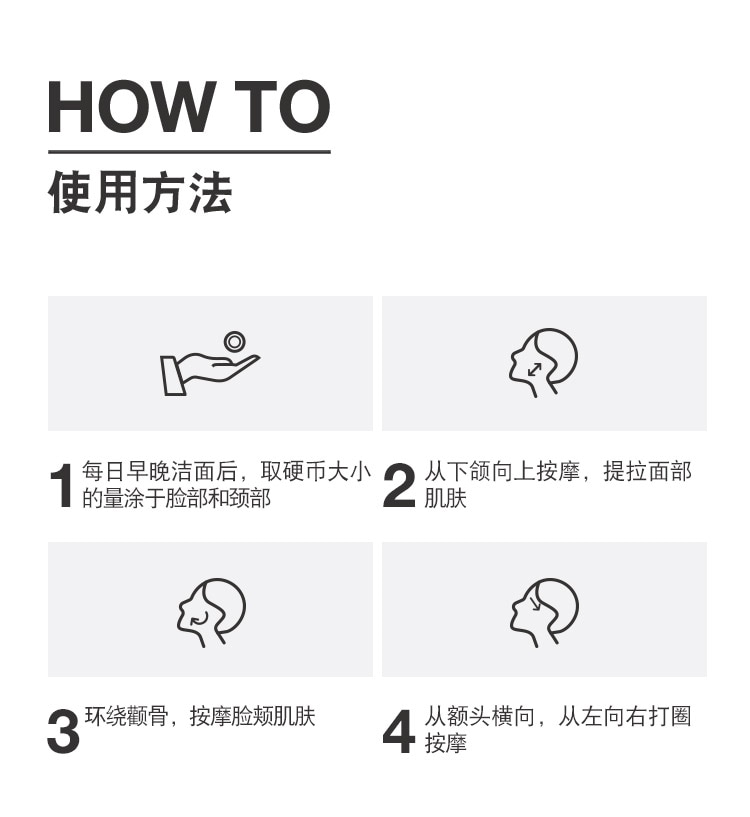 HOW TO
使用方法

1 每日早晚洁面后，取硬币大小的量涂于脸部和颈部

2 从下颌向上按摩，提拉面部肌肤

3 环绕颧骨，按摩脸颊肌肤

4 从额头横向，从左向右打圈按摩