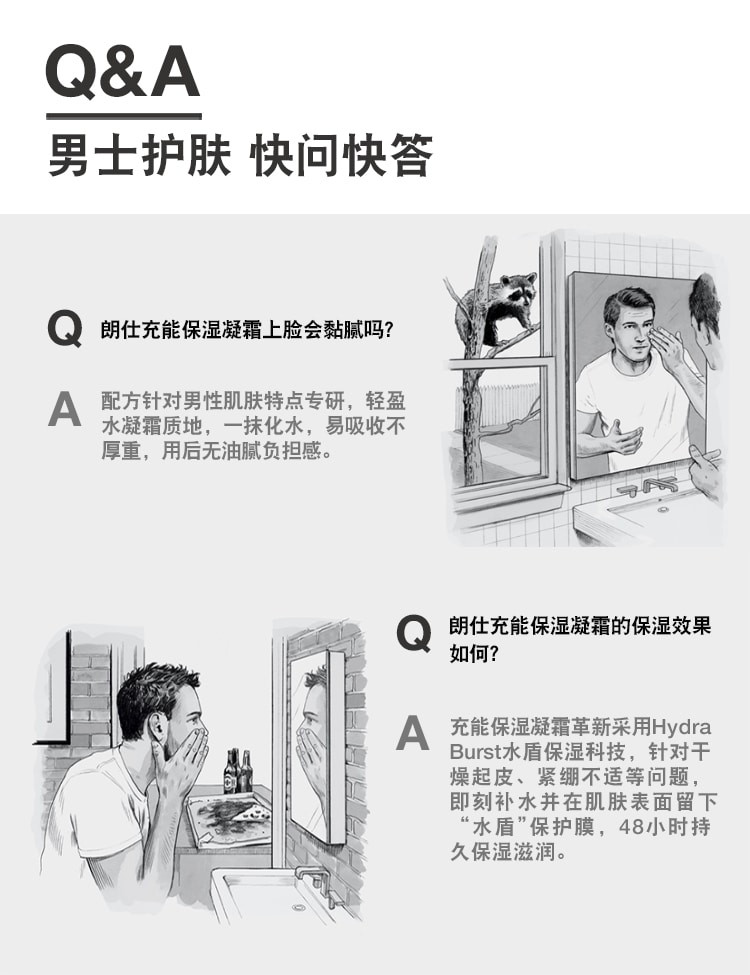 Q&A
男士护肤 快问快答

Q 朗仕充能保湿凝霜上脸会黏腻吗?

A 配方针对男性肌肤特点专研，轻盈水凝霜质地，一抹化水，易吸收不厚重，用后无油腻负担感。

Q 朗仕充能保湿凝霜的保湿效果如何?

A 充能保湿凝霜革新采用Hydra Burst水盾保湿科技，针对干燥起皮、紧绷不适等问题，即刻补水并在肌肤表面留下“水盾”保护膜，48小时持久保湿滋润。